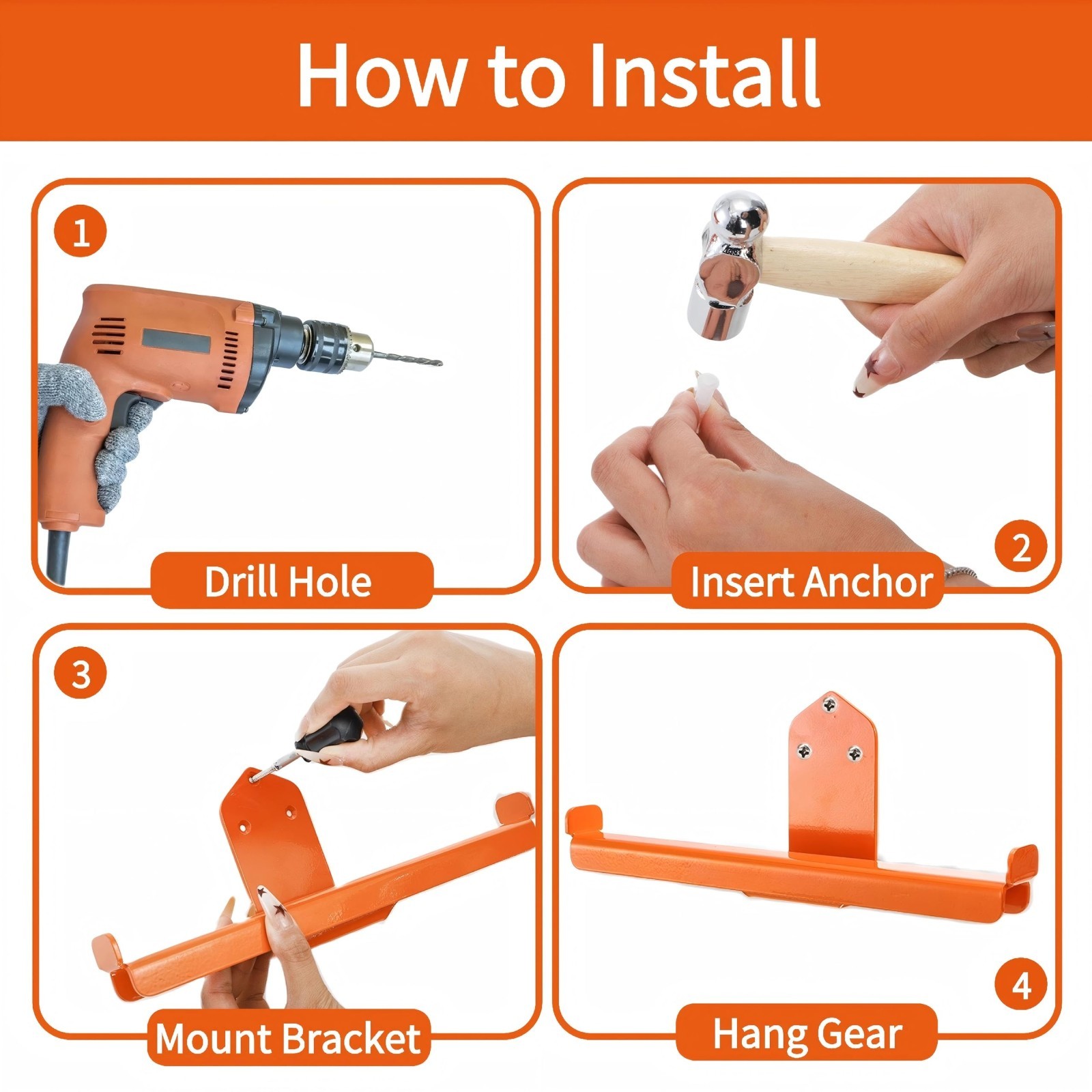 How to Install

1

Drill Hole

2

Insert Anchor

3

Mount Bracket

4

Hang Gear