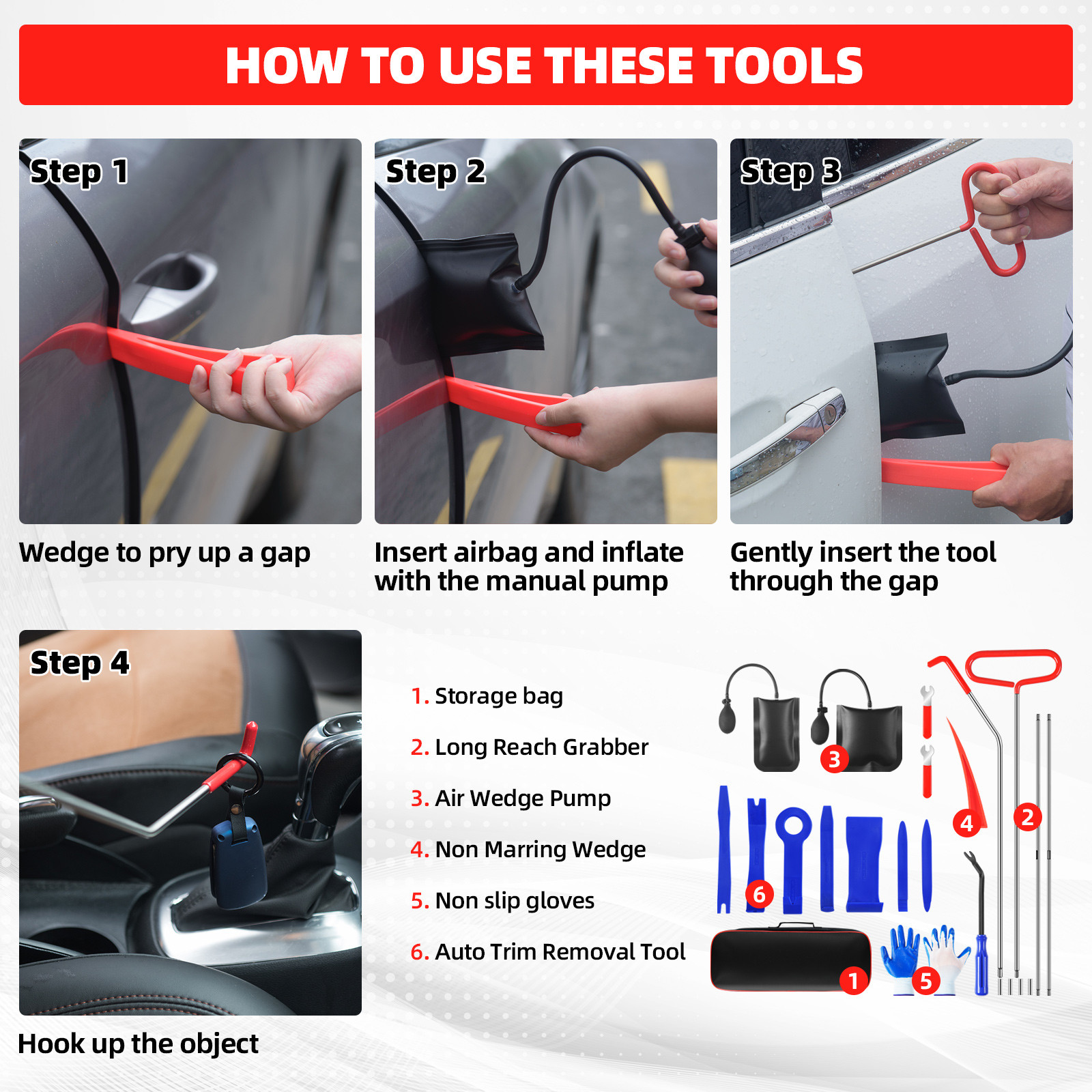 HOW TO USE THESE TOOLS

Step 1

Wedge to pry up a gap

Step 2

Insert airbag and inflate with the manual pump

Step 3

Gently insert the tool through the gap

Step 4

Hook up the object

1. Storage bag

2. Long Reach Grabber

3. Air Wedge Pump

4. Non Marring Wedge

5. Non slip gloves

6. Auto Trim Removal Tool

3

4

2

6

1

5