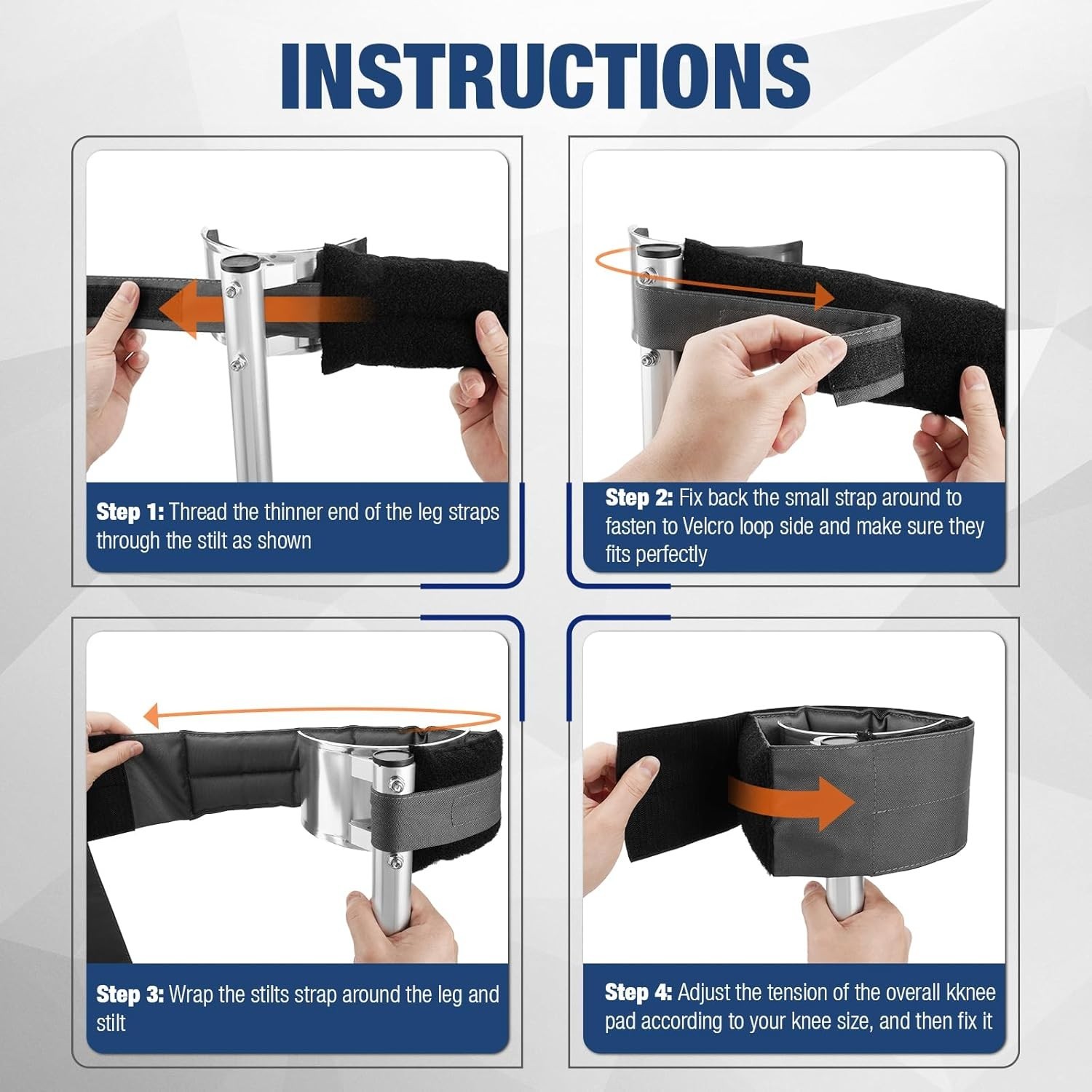 INSTRUCTIONS

Step 1: Thread the thinner end of the leg straps through the stilt as shown

Step 2: Fix back the small strap around to fasten to Velcro loop side and make sure they fits perfectly

Step 3: Wrap the stilts strap around the leg and stilt

Step 4: Adjust the tension of the overall kknee pad according to your knee size, and then fix it