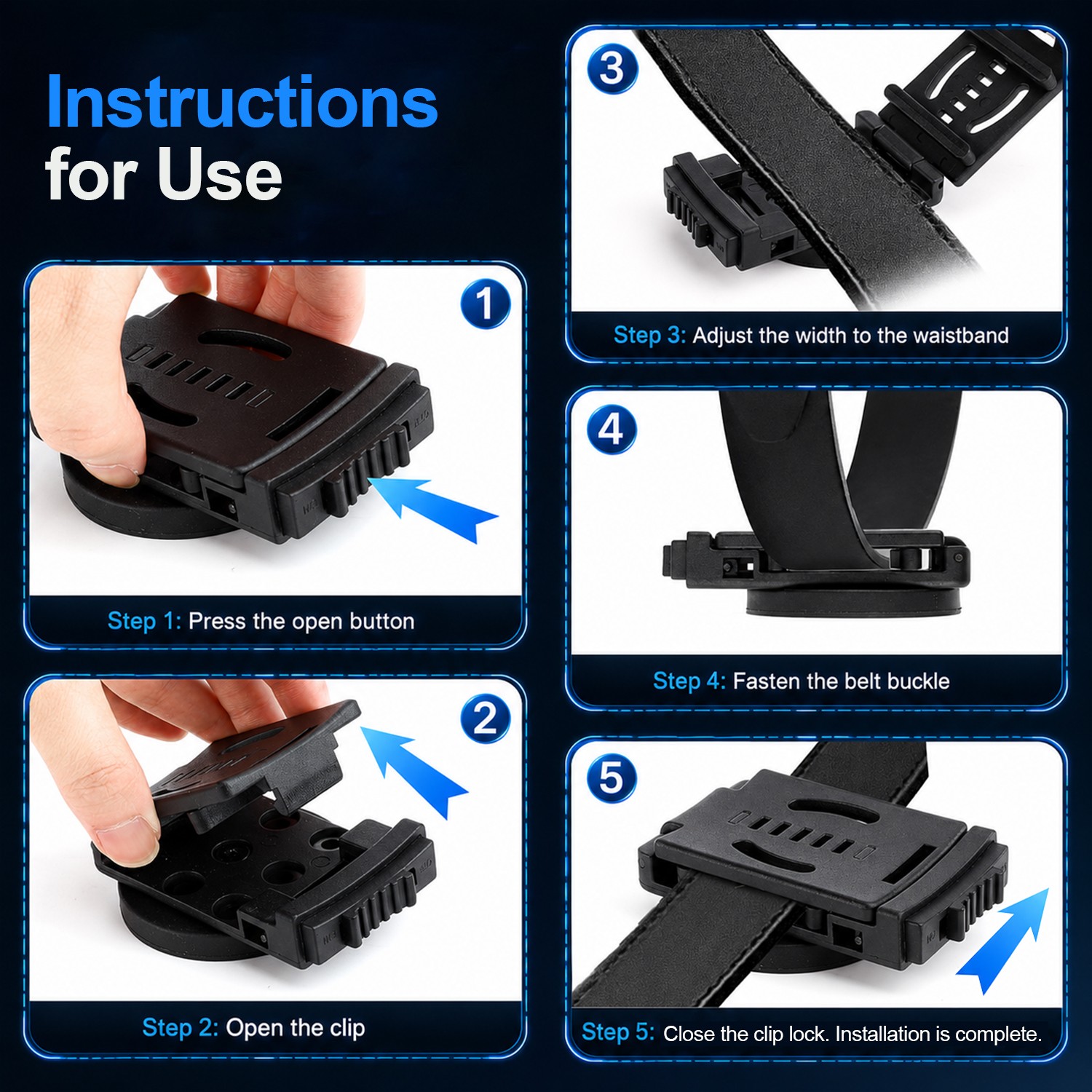 Instructions for Use

1

Step 1: Press the open button

2

Step 2: Open the clip

3

Step 3: Adjust the width to the waistband

4

Step 4: Fasten the belt buckle

5

Step 5: Close the clip lock. Installation is complete.