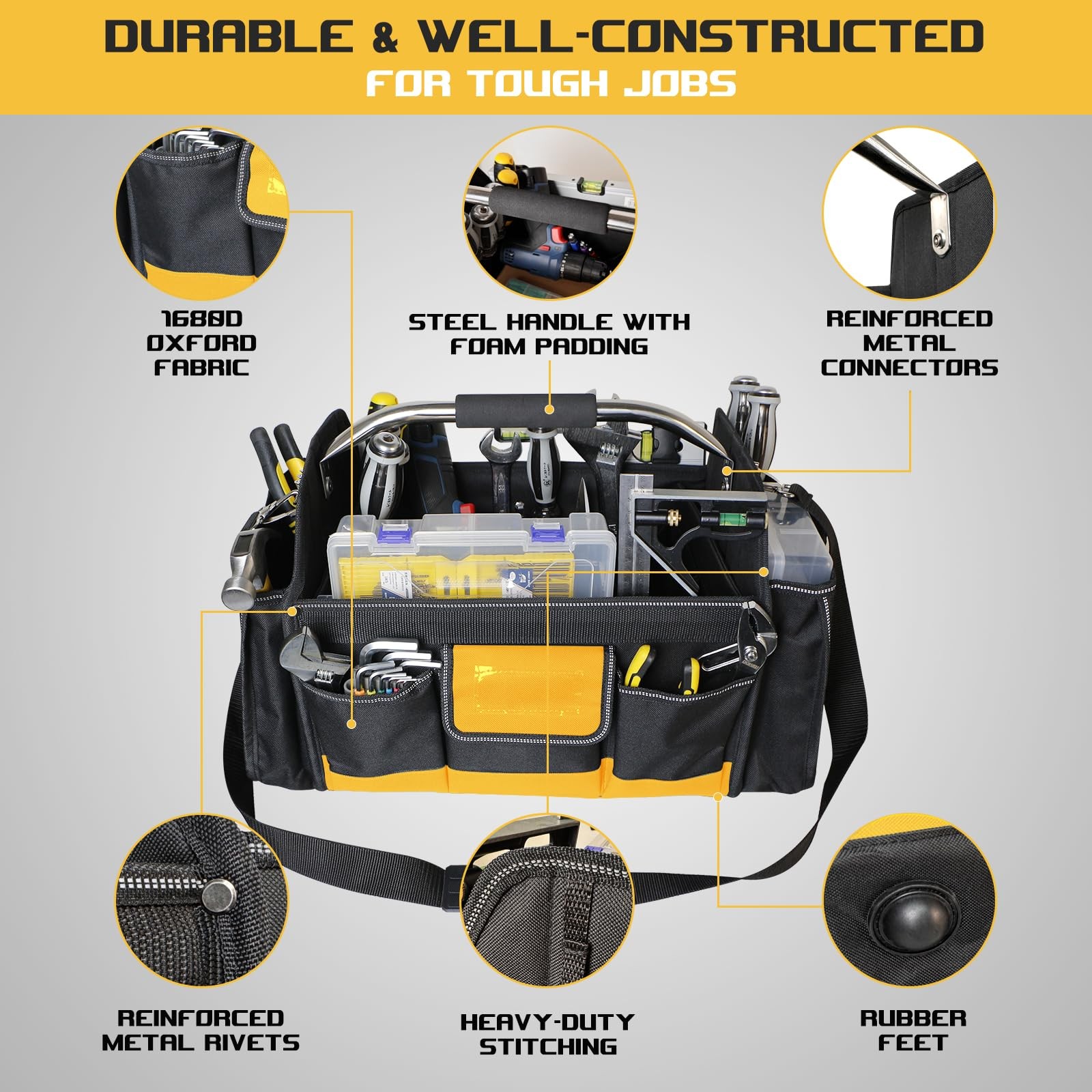 DURABLE & WELL-CONSTRUCTED
FOR TOUGH JOBS

1680D OXFORD FABRIC

STEEL HANDLE WITH FOAM PADDING

REINFORCED METAL CONNECTORS

REINFORCED METAL RIVETS

HEAVY-DUTY STITCHING

RUBBER FEET