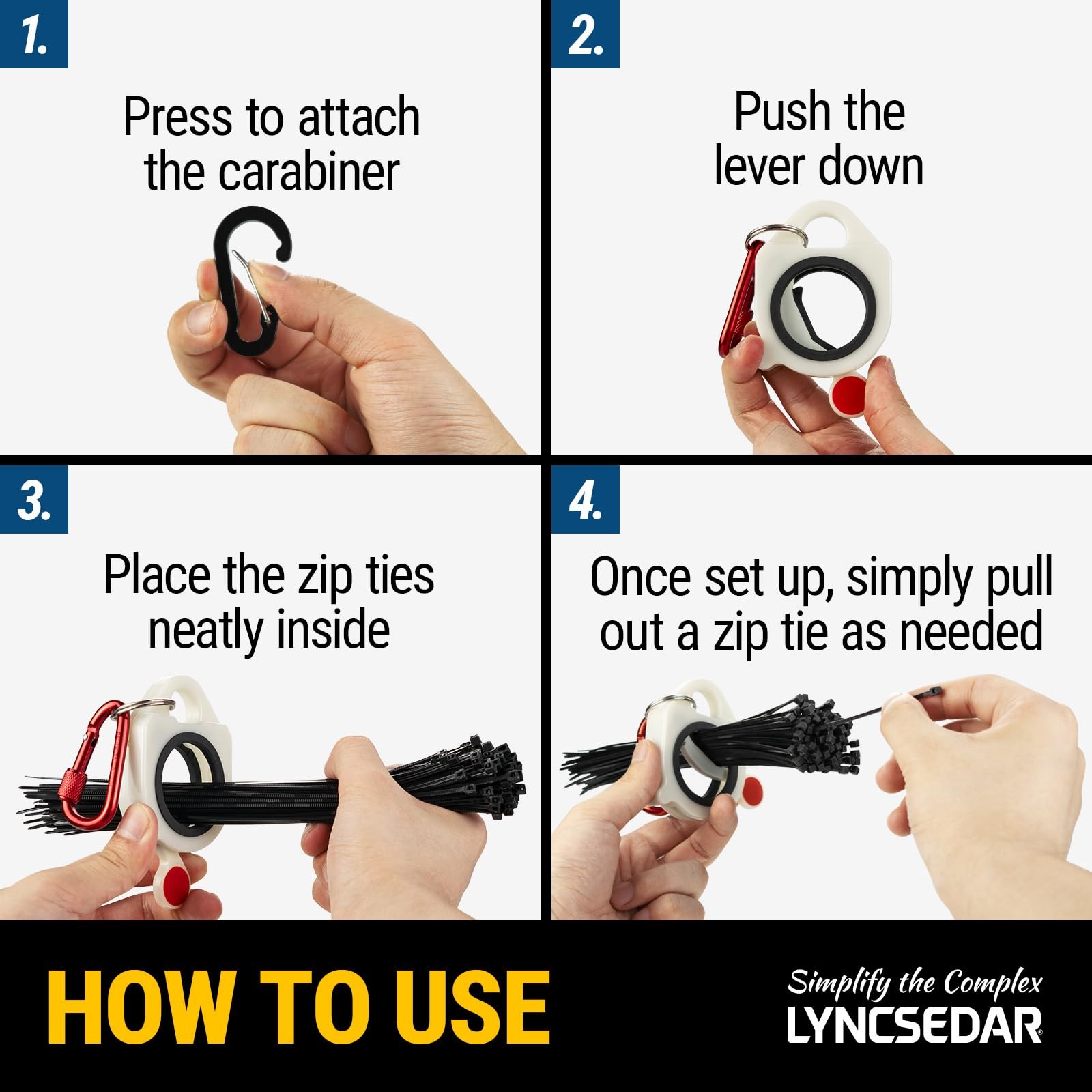 1.

Press to attach the carabiner

2.

Push the lever down

3.

Place the zip ties neatly inside

4.

Once set up, simply pull out a zip tie as needed

HOW TO USE

Simplify the Complex
LYNCSEDAR®