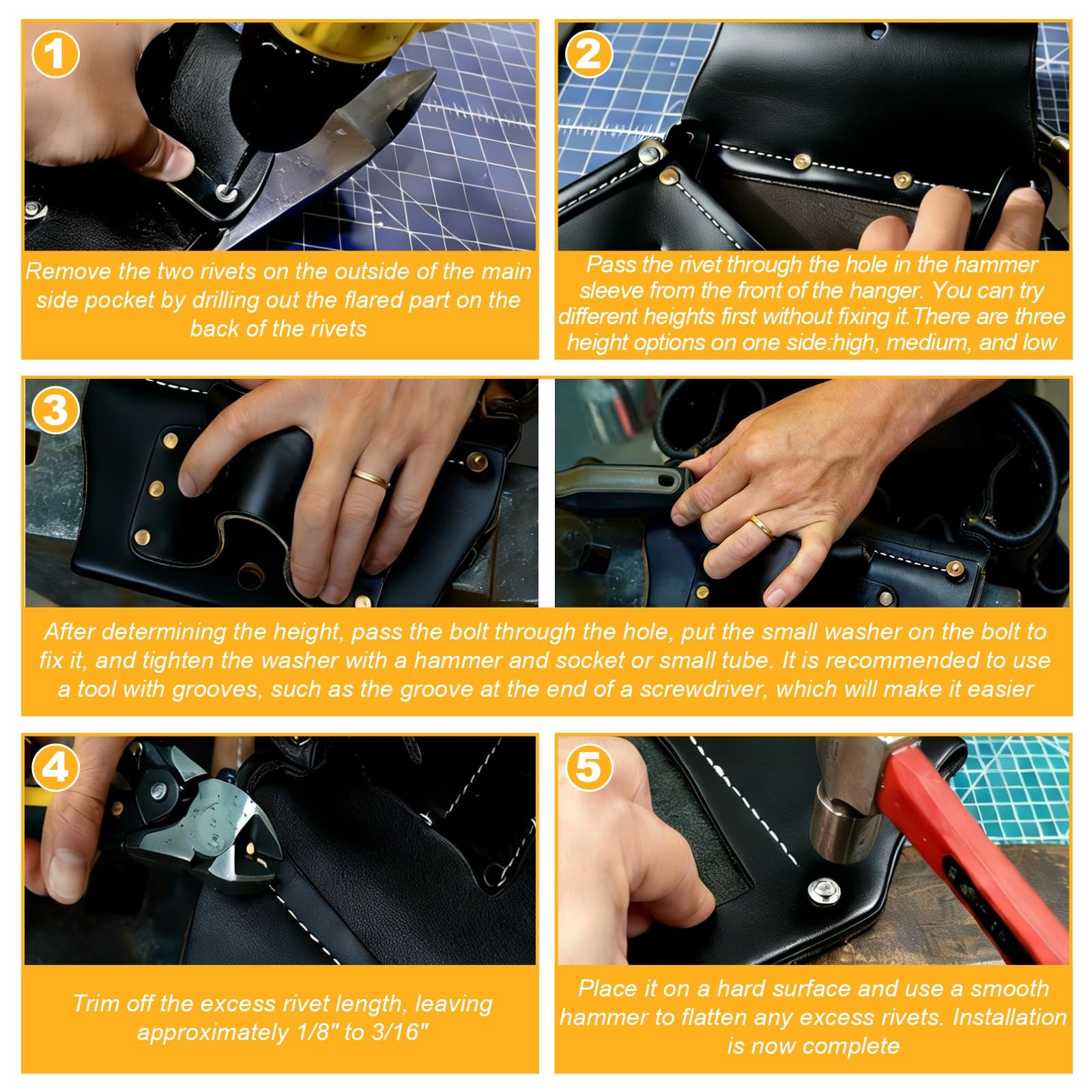 1

Remove the two rivets on the outside of the main side pocket by drilling out the flared part on the back of the rivets

2

Pass the rivet through the hole in the hammer sleeve from the front of the hanger. You can try different heights first without fixing it.There are three height options on one side:high, medium, and low

3

After determining the height, pass the bolt through the hole, put the small washer on the bolt to fix it, and tighten the washer with a hammer and socket or small tube. It is recommended to use a tool with grooves, such as the groove at the end of a screwdriver, which will make it easier

4

Trim off the excess rivet length, leaving approximately 1/8" to 3/16"

5

Place it on a hard surface and use a smooth hammer to flatten any excess rivets. Installation is now complete