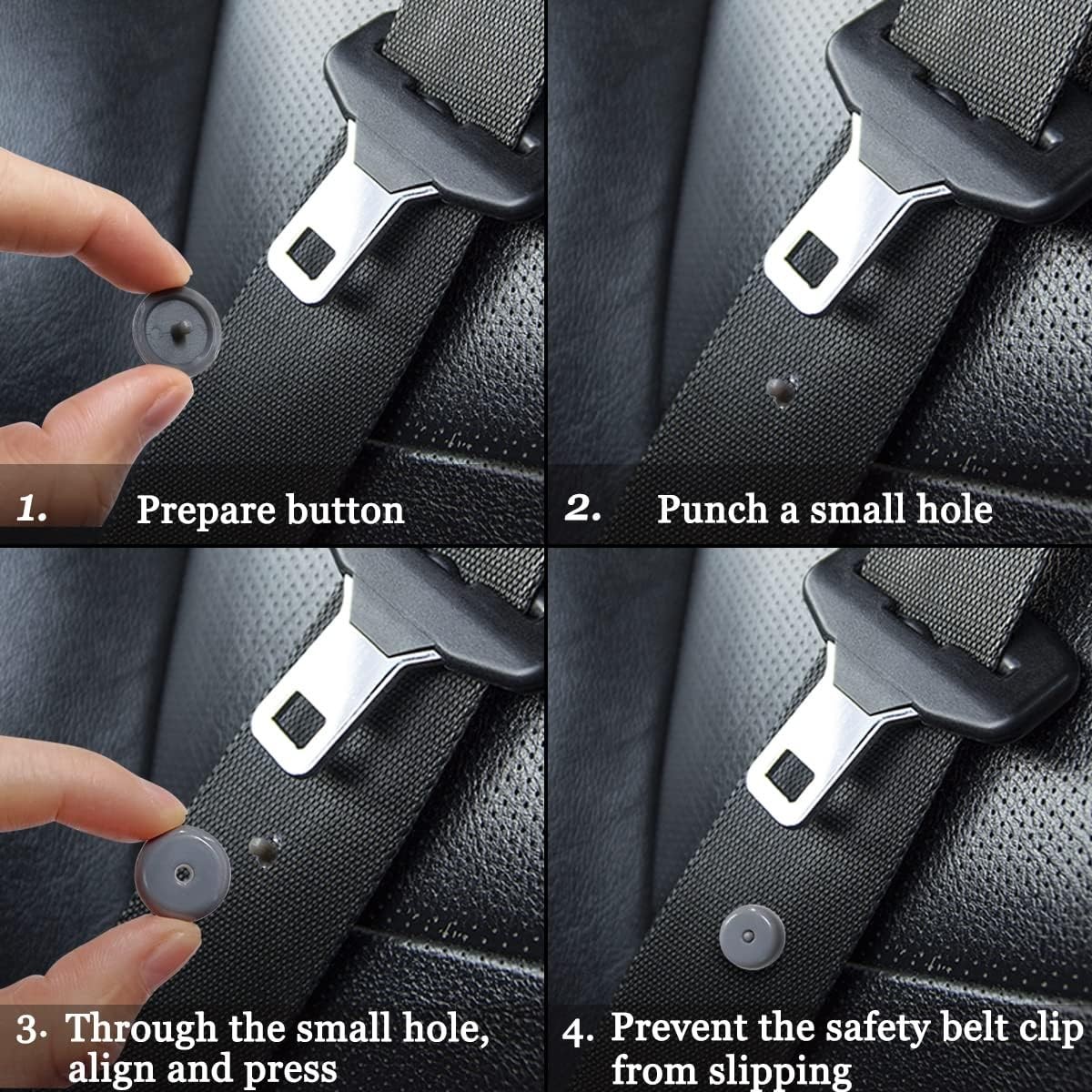 1. Prepare button

2. Punch a small hole

3. Through the small hole, align and press

4. Prevent the safety belt clip from slipping